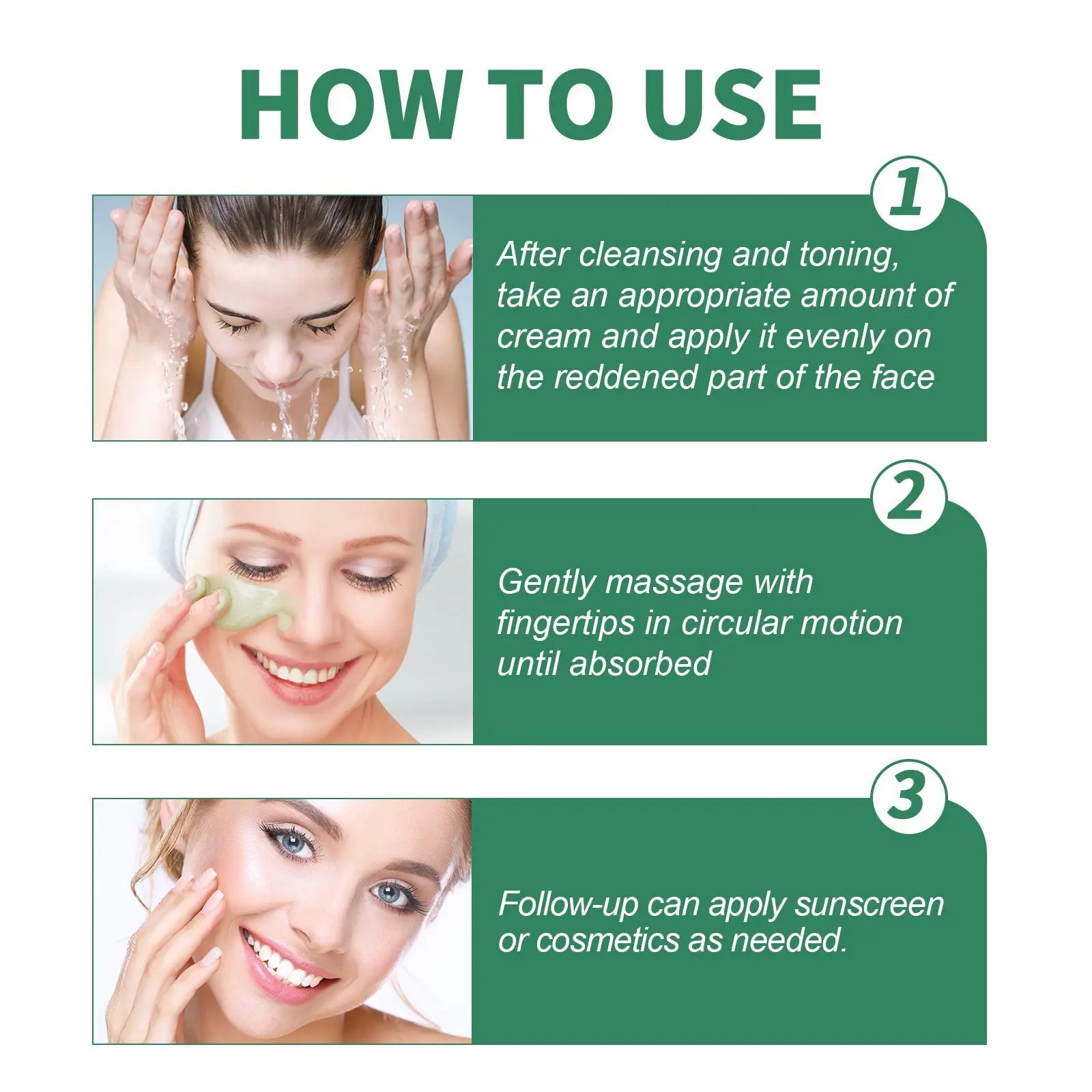 HOW TO USE

1

After cleansing and toning, take an appropriate amount of cream and apply it evenly on the reddened part of the face

2

Gently massage with fingertips in circular motion until absorbed

3

Follow-up can apply sunscreen or cosmetics as needed.