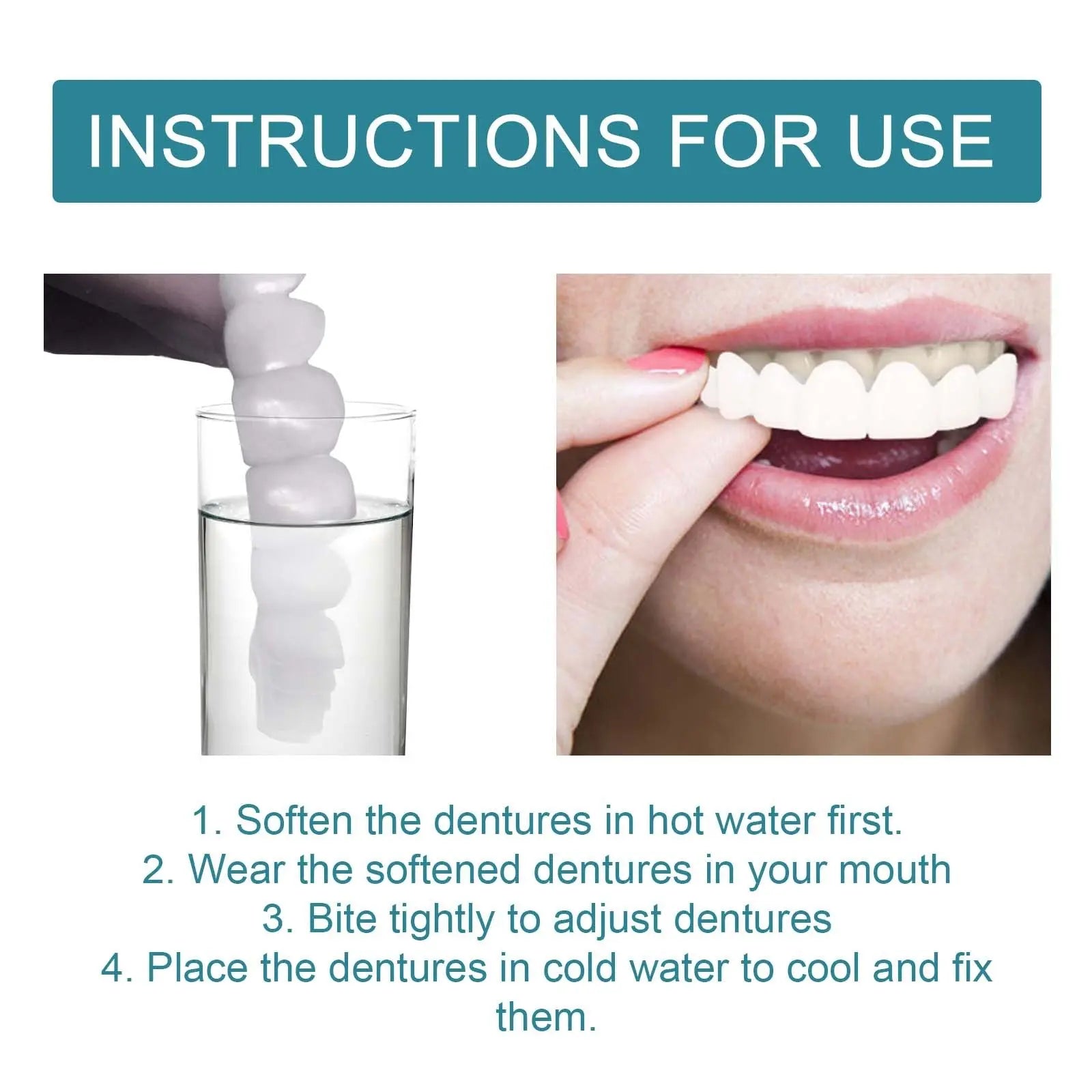 INSTRUCTIONS FOR USE

1. Soften the dentures in hot water first.
2. Wear the softened dentures in your mouth
3. Bite tightly to adjust dentures
4. Place the dentures in cold water to cool and fix them.