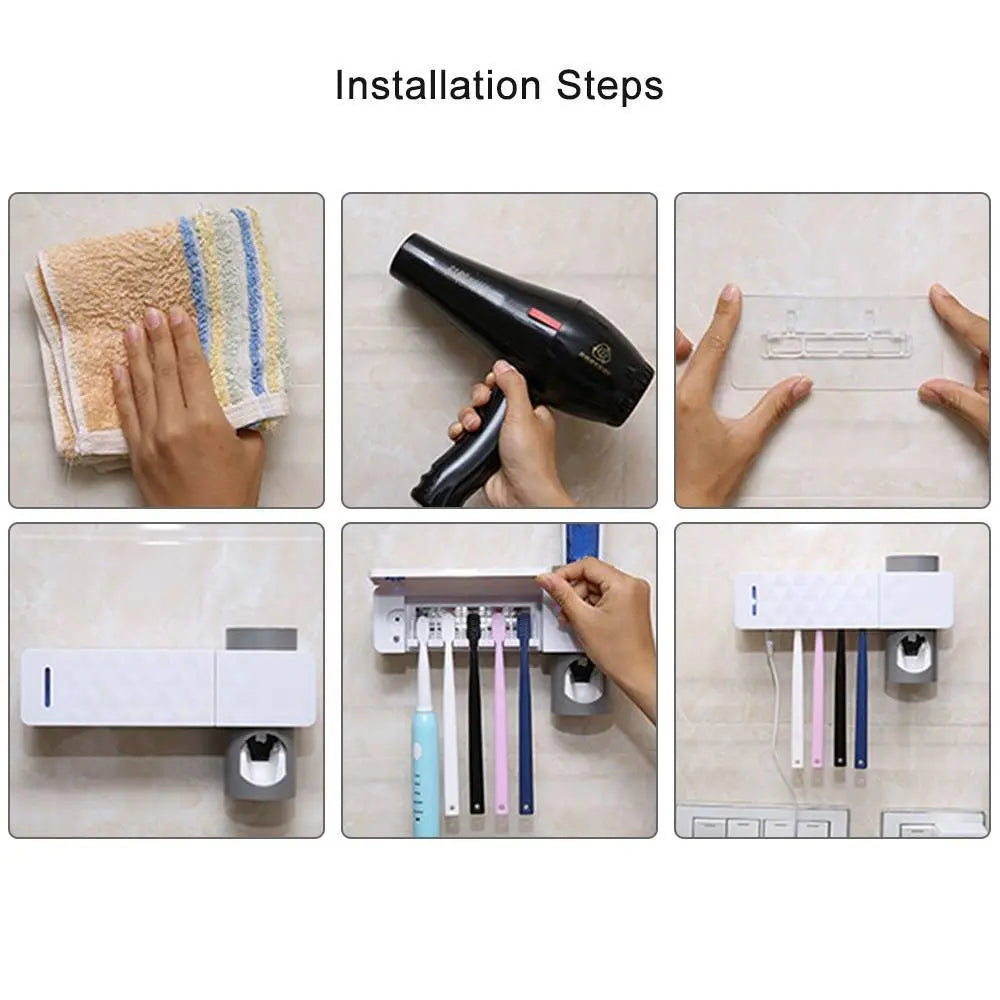 Installation Steps