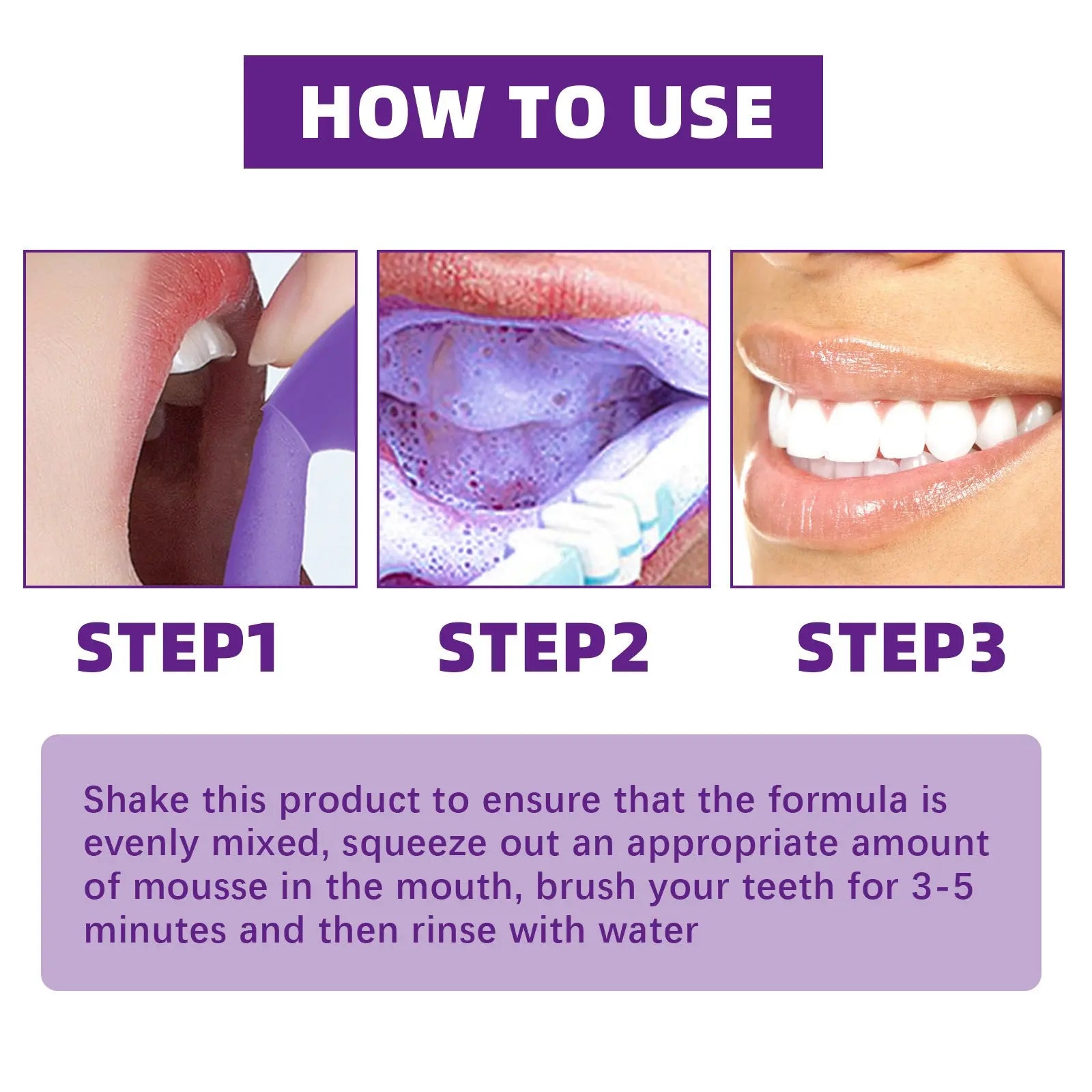 HOW TO USE

STEP1

STEP2

STEP3

Shake this product to ensure that the formula is evenly mixed, squeeze out an appropriate amount of mousse in the mouth, brush your teeth for 3-5 minutes and then rinse with water